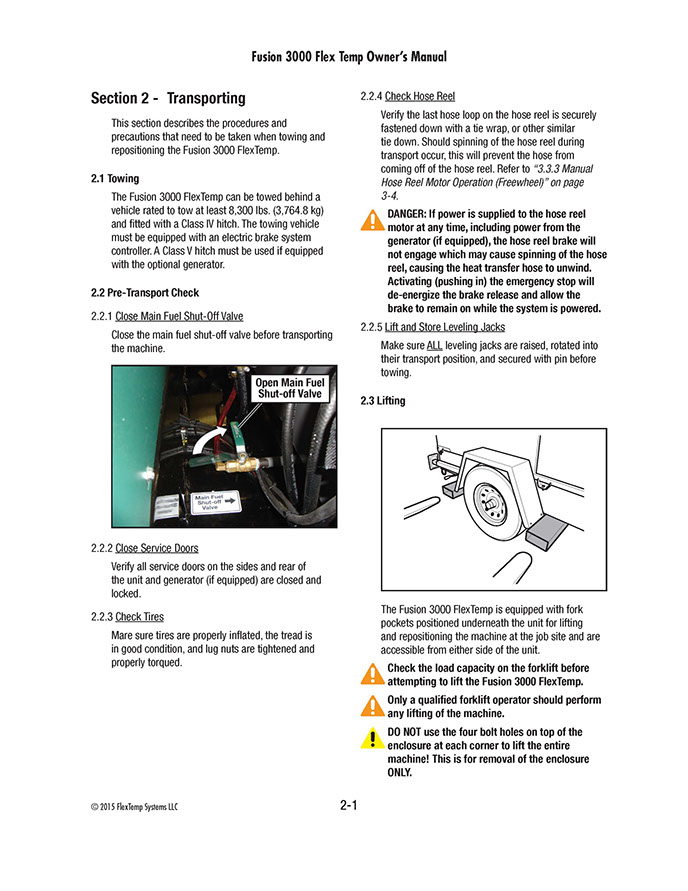 Fusion 3000 Flex Temp Owner's Manual

Section 2 - Transporting

This section describes the procedures and precautions that need to be taken when towing and repositioning the Fusion 3000 FlexTemp.

2.1 Towing

The Fusion 3000 FlexTemp can be towed behind a vehicle rated to tow at least 8,300 lbs. (3,764.8 kg) and fitted with a Class IV hitch. The towing vehicle must be equipped with an electric brake system controller. A Class V hitch must be used if equipped with the optional generator.

2.2 Pre-Transport Check

2.2.1 Close Main Fuel Shut-Off Valve

Close the main fuel shut-off valve before transporting the machine.

Open Main Fuel Shut-off Valve

Main Fuel Shut-off Valve

2.2.2 Close Service Doors

Verify all service doors on the sides and rear of the unit and generator (if equipped) are closed and locked.

2.2.3 Check Tires

Mare sure tires are properly inflated, the tread is in good condition, and lug nuts are tightened and properly torqued.

2.2.4 Check Hose Reel

Verify the last hose loop on the hose reel is securely fastened down with a tie wrap, or other similar tie down. Should spinning of the hose reel during transport occur, this will prevent the hose from coming off of the hose reel. Refer to "3.3.3 Manual Hose Reel Motor Operation (Freewheel)" on page 3-4.

DANGER: If power is supplied to the hose reel motor at any time, including power from the generator (if equipped), the hose reel brake will not engage which may cause spinning of the hose reel, causing the heat transfer hose to unwind. Activating (pushing in) the emergency stop will de-energize the brake release and allow the brake to remain on while the system is powered.

2.2.5 Lift and Store Leveling Jacks

Make sure ALL leveling jacks are raised, rotated into their transport position, and secured with pin before towing.

2.3 Lifting

The Fusion 3000 FlexTemp is equipped with fork pockets positioned underneath the unit for lifting and repositioning the machine at the job site and are accessible from either side of the unit.

Check the load capacity on the forklift before attempting to lift the Fusion 3000 FlexTemp.

Only a qualified forklift operator should perform any lifting of the machine.

DO NOT use the four bolt holes on top of the enclosure at each corner to lift the entire machine! This is for removal of the enclosure ONLY.

© 2015 FlexTemp Systems LLC

2-1